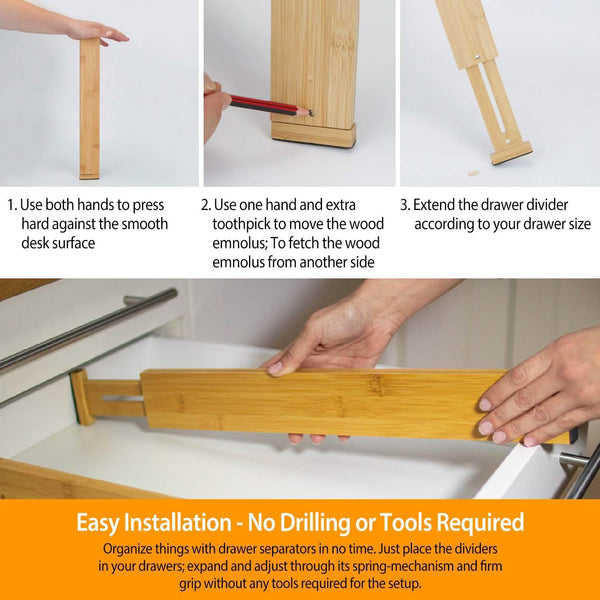 1. Use both hands to press hard against the smooth desk surface

2. Use one hand and extra toothpick to move the wood emnolus; To fetch the wood emnolus from another side

3. Extend the drawer divider according to your drawer size

Easy Installation - No Drilling or Tools Required

Organize things with drawer separators in no time. Just place the dividers in your drawers; expand and adjust through its spring-mechanism and firm grip without any tools required for the setup.