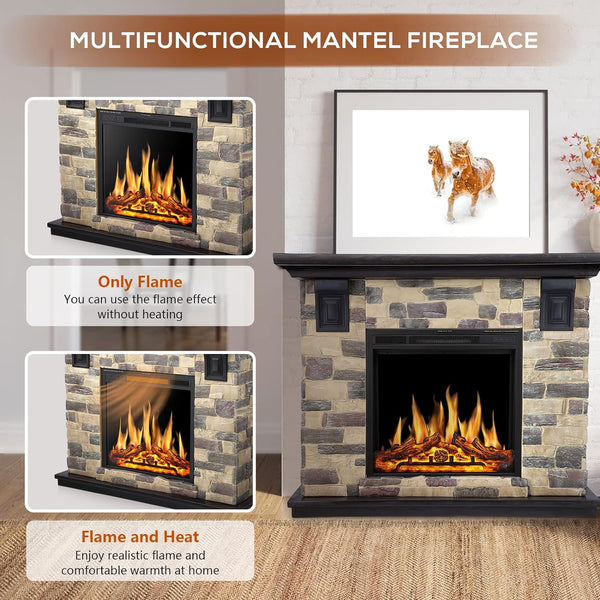 MULTIFUNCTIONAL MANTEL FIREPLACE

Only Flame
You can use the flame effect without heating

Flame and Heat
Enjoy realistic flame and comfortable warmth at home