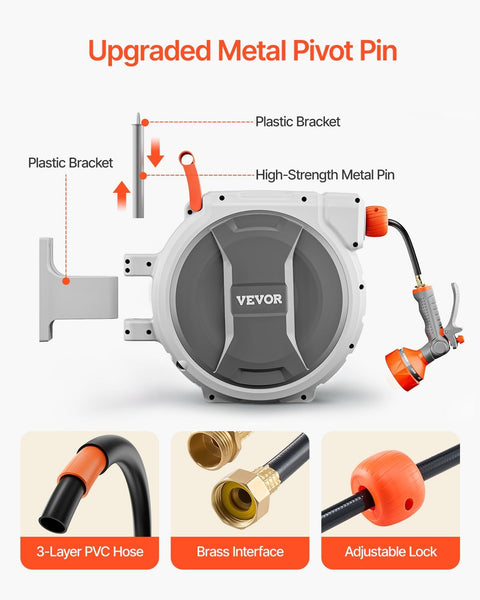 Upgraded Metal Pivot Pin

Plastic Bracket

Plastic Bracket

High-Strength Metal Pin

VEVOR

3-Layer PVC Hose

Brass Interface

Adjustable Lock