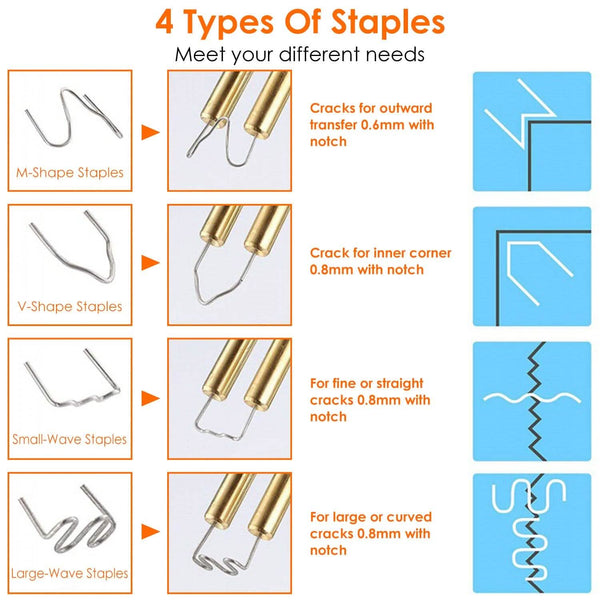 4 Types Of Staples

Meet your different needs

M-Shape Staples

Cracks for outward transfer 0.6mm with notch

V-Shape Staples

Crack for inner corner 0.8mm with notch

Small-Wave Staples

For fine or straight cracks 0.8mm with notch

Large-Wave Staples

For large or curved cracks 0.8mm with notch