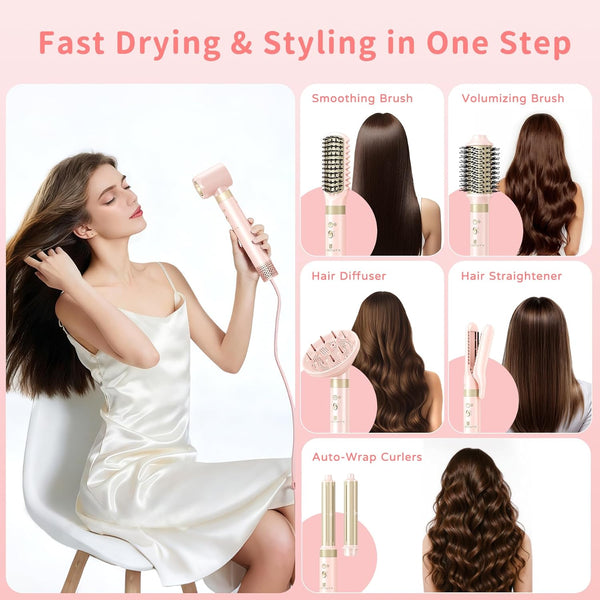 Fast Drying & Styling in One Step

Smoothing Brush

Volumizing Brush

Hair Diffuser

Hair Straightener

Auto-Wrap Curlers