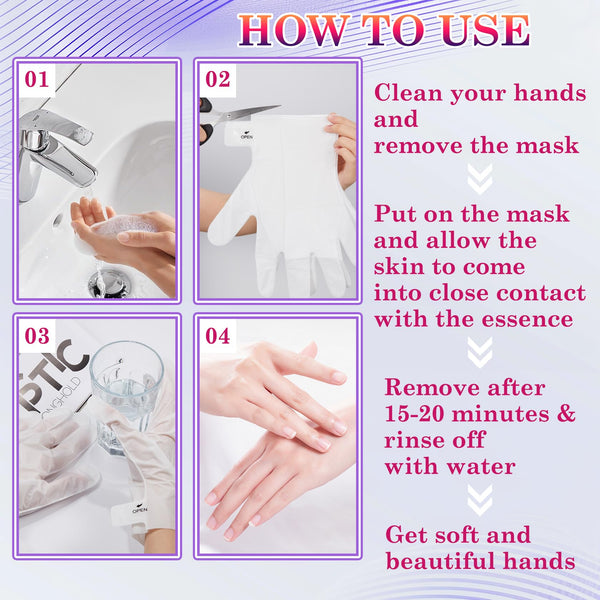 HOW TO USE

01

02

OPEN

03

PTIC
ONGHOLD

OPEN

04

Clean your hands and remove the mask

Put on the mask and allow the skin to come into close contact with the essence

Remove after 15-20 minutes & rinse off with water

Get soft and beautiful hands