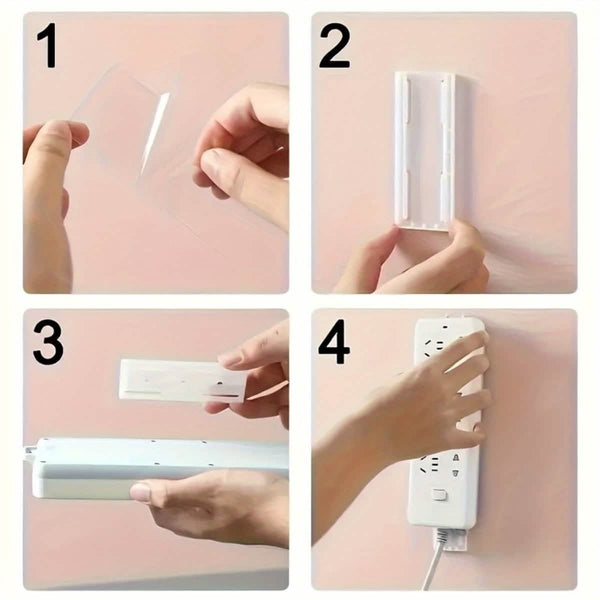 1

2

3

4