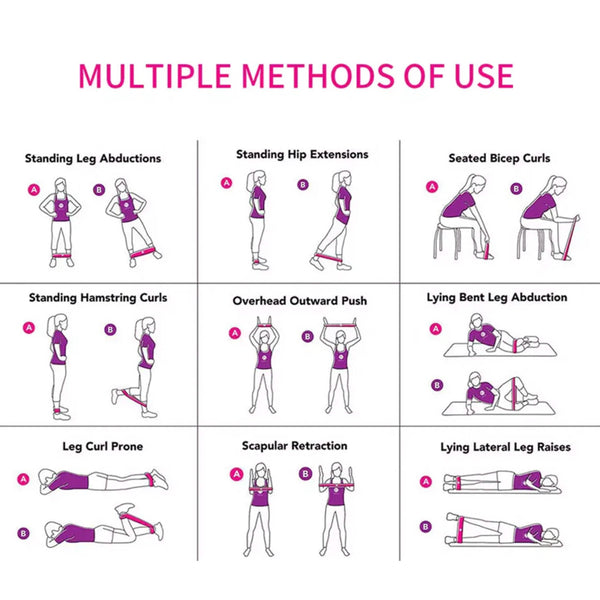 MULTIPLE METHODS OF USE

Standing Leg Abductions

A B

Standing Hip Extensions

A B

Seated Bicep Curls

A B

Standing Hamstring Curls

A B

Overhead Outward Push

A B

Lying Bent Leg Abduction

A

B

Leg Curl Prone

A

B

Scapular Retraction

A B

Lying Lateral Leg Raises

A

B