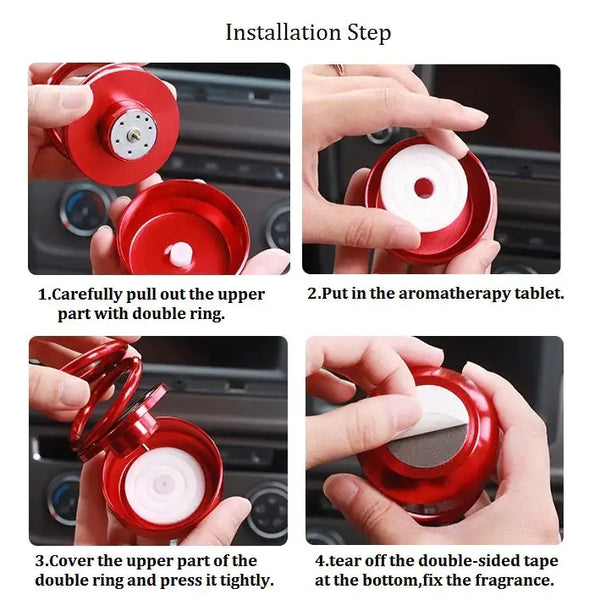 Installation Step

1.Carefully pull out the upper part with double ring.

2.Put in the aromatherapy tablet.

3.Cover the upper part of the double ring and press it tightly.

4.tear off the double-sided tape at the bottom,fix the fragrance.