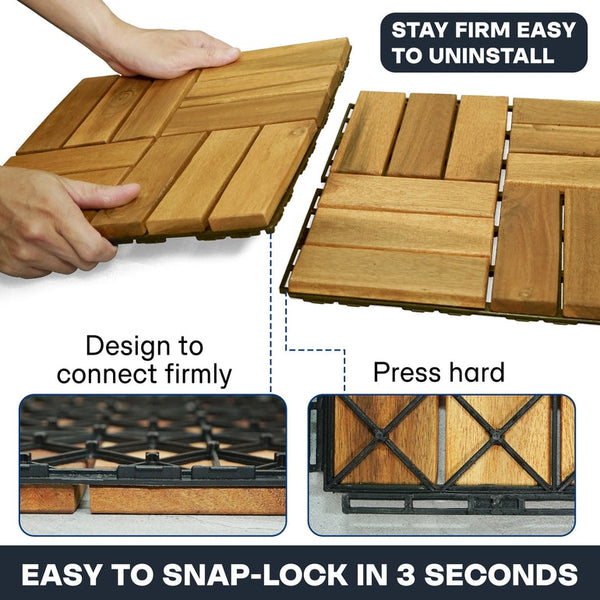 STAY FIRM EASY TO UNINSTALL

Design to connect firmly

Press hard

EASY TO SNAP-LOCK IN 3 SECONDS