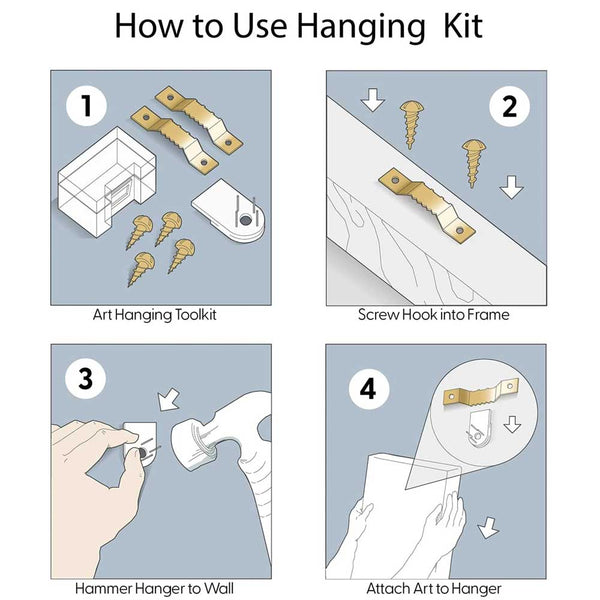 How to Use Hanging Kit

1

Art Hanging Toolkit

2

Screw Hook into Frame

3

Hammer Hanger to Wall

4

Attach Art to Hanger