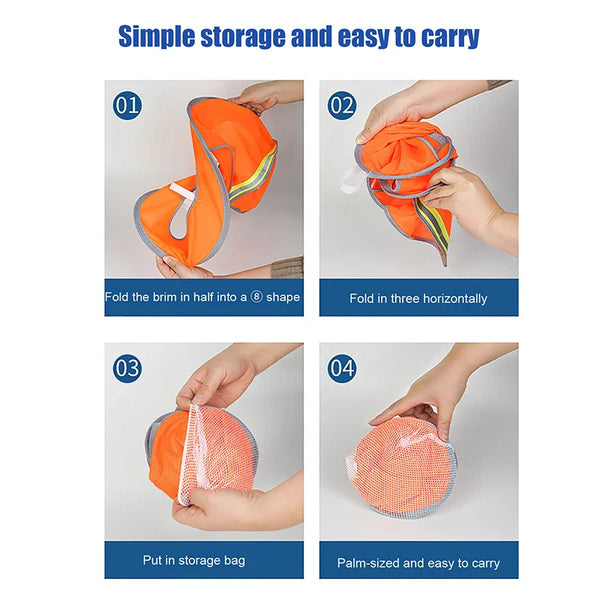 Simple storage and easy to carry

01

Fold the brim in half into a ⑧ shape

02

Fold in three horizontally

03

Put in storage bag

04

Palm-sized and easy to carry