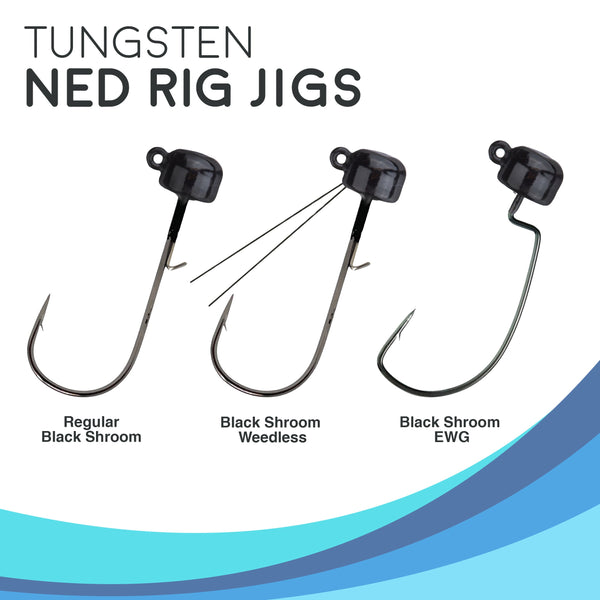 TUNGSTEN
NED RIG JIGS

Regular
Black Shroom

Black Shroom
Weedless

Black Shroom
EWG