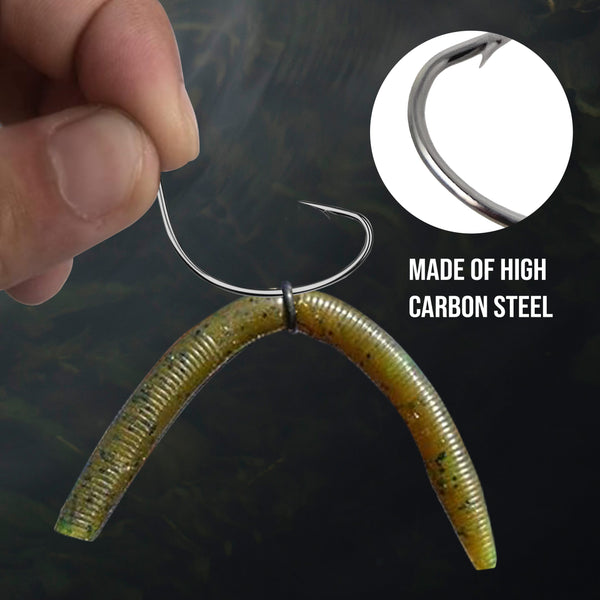 MADE OF HIGH CARBON STEEL