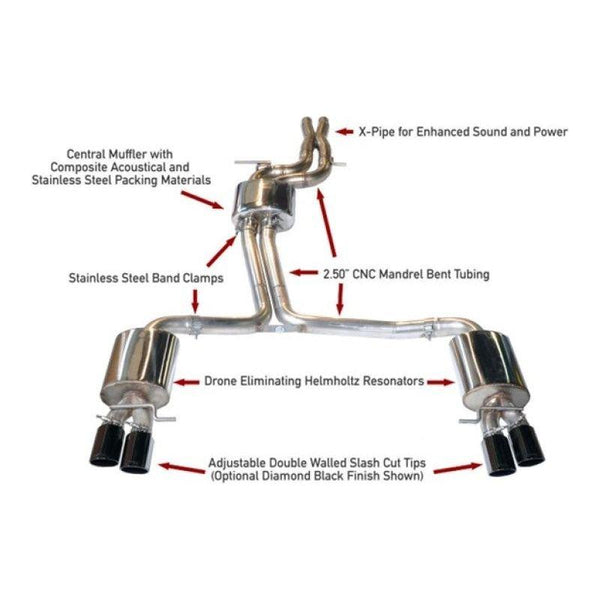 X-Pipe for Enhanced Sound and Power

Central Muffler with Composite Acoustical and Stainless Steel Packing Materials

Stainless Steel Band Clamps

2.50" CNC Mandrel Bent Tubing

Drone Eliminating Helmholtz Resonators

Adjustable Double Walled Slash Cut Tips (Optional Diamond Black Finish Shown)