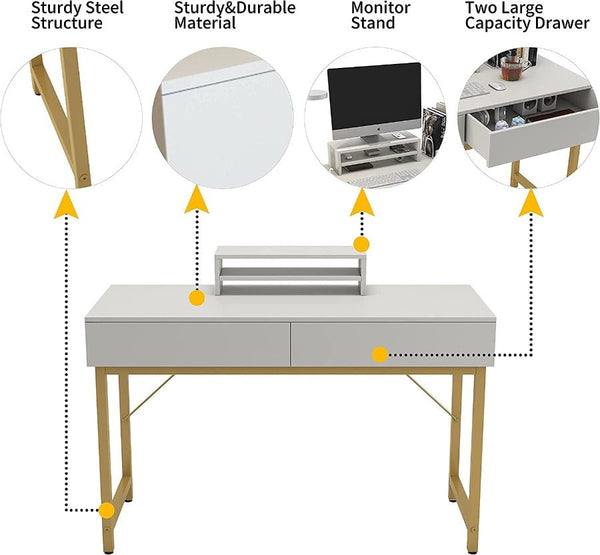 Sturdy Steel Structure

Sturdy&Durable Material

Monitor Stand

Two Large Capacity Drawer