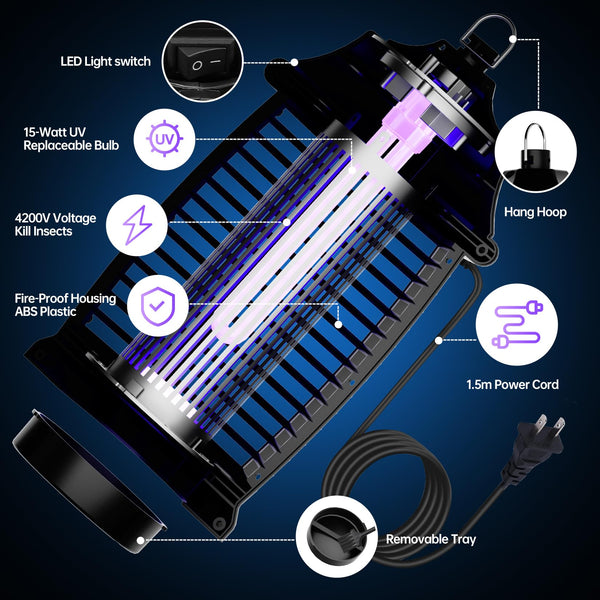 LED Light switch

15-Watt UV
Replaceable Bulb

UV

4200V Voltage
Kill Insects

Fire-Proof Housing
ABS Plastic

Hang Hoop

1.5m Power Cord

Removable Tray