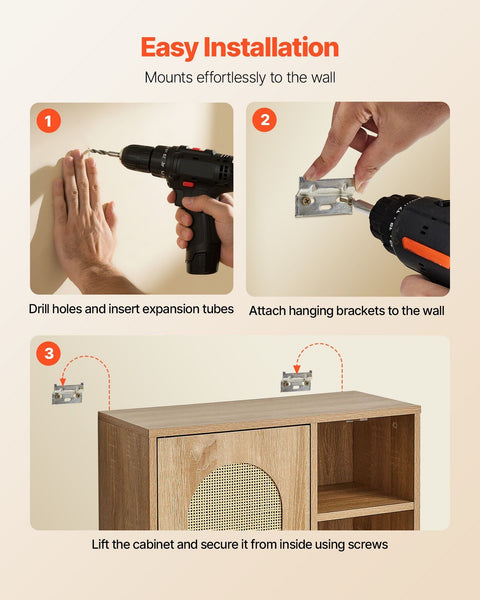 Easy Installation

Mounts effortlessly to the wall

1

Drill holes and insert expansion tubes

2

Attach hanging brackets to the wall

3

Lift the cabinet and secure it from inside using screws