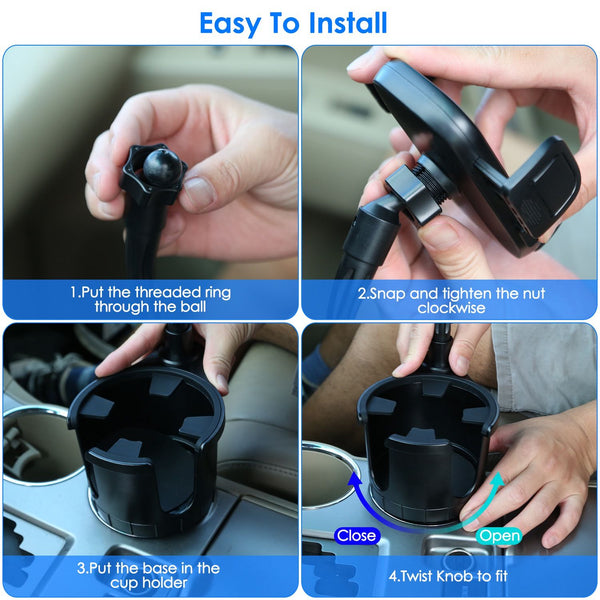 Easy To Install

1.Put the threaded ring through the ball

2.Snap and tighten the nut clockwise

3.Put the base in the cup holder

Close

Open

4.Twist Knob to fit