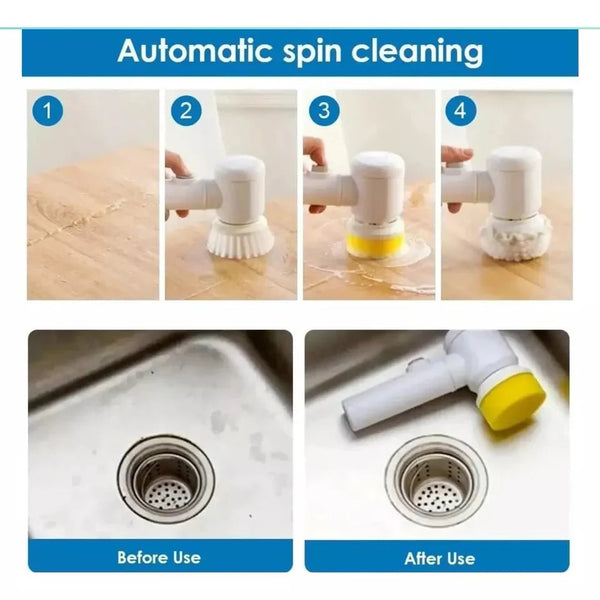 Automatic spin cleaning

1

2

3

4

Before Use

After Use