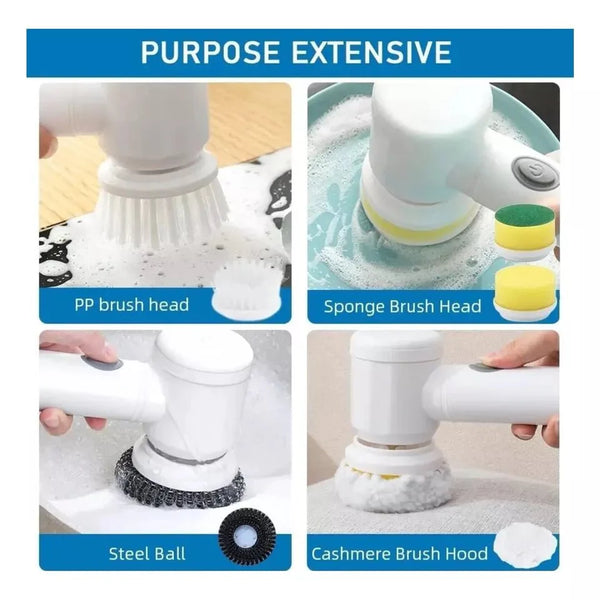 PURPOSE EXTENSIVE

PP brush head

Sponge Brush Head

Steel Ball

Cashmere Brush Hood