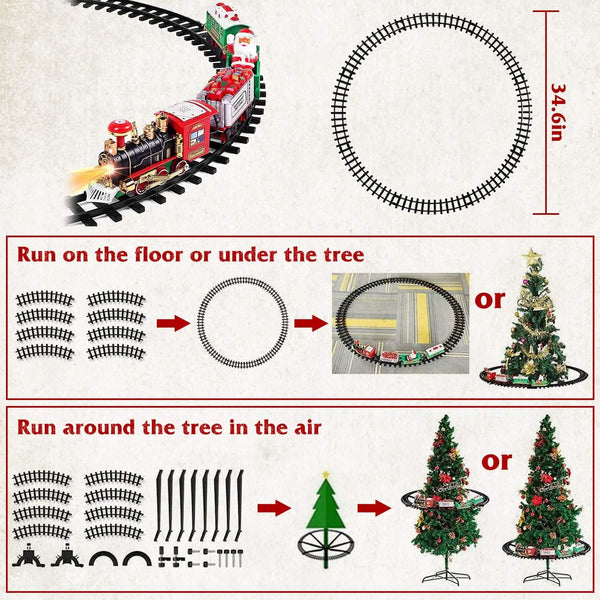 34.6in

Run on the floor or under the tree

or

Run around the tree in the air

or