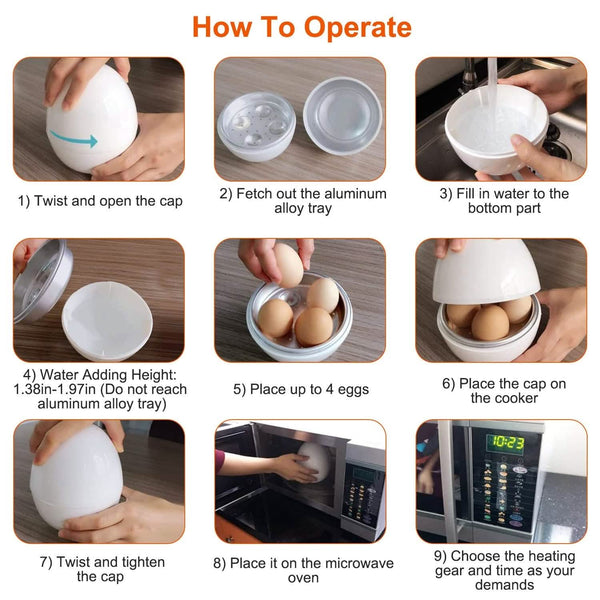 How To Operate

1) Twist and open the cap

2) Fetch out the aluminum alloy tray

3) Fill in water to the bottom part

4) Water Adding Height: 1.38in-1.97in (Do not reach aluminum alloy tray)

5) Place up to 4 eggs

6) Place the cap on the cooker

7) Twist and tighten the cap

8) Place it on the microwave oven

10:23

9) Choose the heating gear and time as your demands