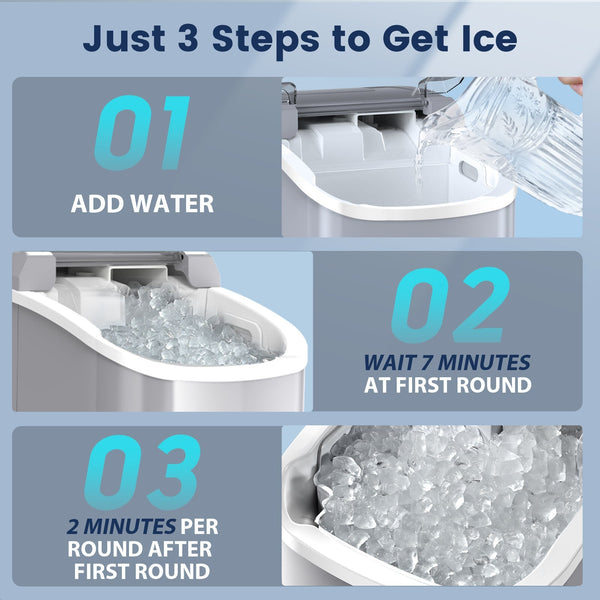 Just 3 Steps to Get Ice

01
ADD WATER

02
WAIT 7 MINUTES AT FIRST ROUND

03
2 MINUTES PER ROUND AFTER FIRST ROUND