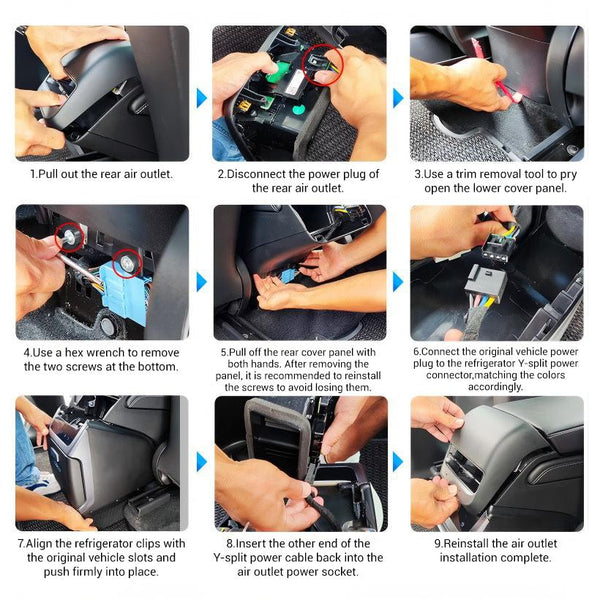 1.Pull out the rear air outlet.

2.Disconnect the power plug of the rear air outlet.

3.Use a trim removal tool to pry open the lower cover panel.

4.Use a hex wrench to remove the two screws at the bottom.

5.Pull off the rear cover panel with both hands. After removing the panel, it is recommended to reinstall the screws to avoid losing them.

6.Connect the original vehicle power plug to the refrigerator Y-split power connector,matching the colors accordingly.

7.Align the refrigerator clips with the original vehicle slots and push firmly into place.

8.Insert the other end of the Y-split power cable back into the air outlet power socket.

9.Reinstall the air outlet installation complete.