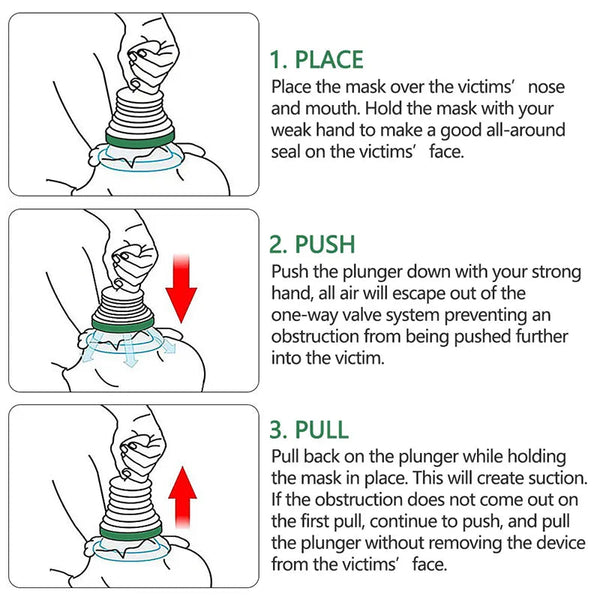 1. PLACE
Place the mask over the victims’ nose and mouth. Hold the mask with your weak hand to make a good all-around seal on the victims’ face.

2. PUSH
Push the plunger down with your strong hand, all air will escape out of the one-way valve system preventing an obstruction from being pushed further into the victim.

3. PULL
Pull back on the plunger while holding the mask in place. This will create suction. If the obstruction does not come out on the first pull, continue to push, and pull the plunger without removing the device from the victims’ face.