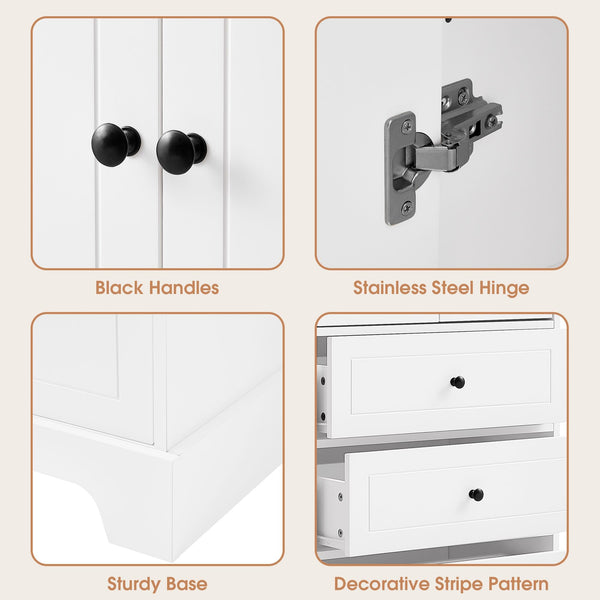 Black Handles

Stainless Steel Hinge

Sturdy Base

Decorative Stripe Pattern