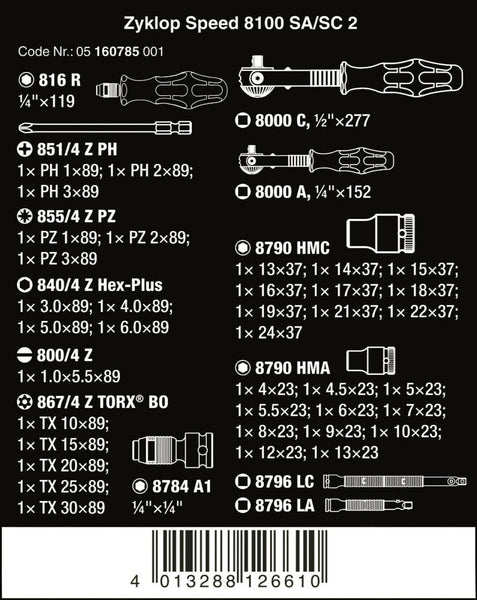 Zyklop Speed 8100 SA/SC 2

Code Nr.: 05 160785 001

816 R
¼"×119

851/4 Z PH
1× PH 1×89; 1× PH 2×89;
1× PH 3×89

855/4 Z PZ
1× PZ 1×89; 1× PZ 2×89;
1× PZ 3×89

840/4 Z Hex-Plus
1× 3.0×89; 1× 4.0×89;
1× 5.0×89; 1× 6.0×89

800/4 Z
1× 1.0×5.5×89

867/4 Z TORX® BO
1× TX 10×89;
1× TX 15×89;
1× TX 20×89;
1× TX 25×89;
1× TX 30×89

8784 A1
¼"×¼"

8000 C, ½"×277

8000 A, ¼"×152

8790 HMC
1× 13×37; 1× 14×37; 1× 15×37;
1× 16×37; 1× 17×37; 1× 18×37;
1× 19×37; 1× 21×37; 1× 22×37;
1× 24×37

8790 HMA
1× 4×23; 1× 4.5×23; 1× 5×23;
1× 5.5×23; 1× 6×23; 1× 7×23;
1× 8×23; 1× 9×23; 1× 10×23;
1× 12×23; 1× 13×23

8796 LC

8796 LA

4 013288 126610